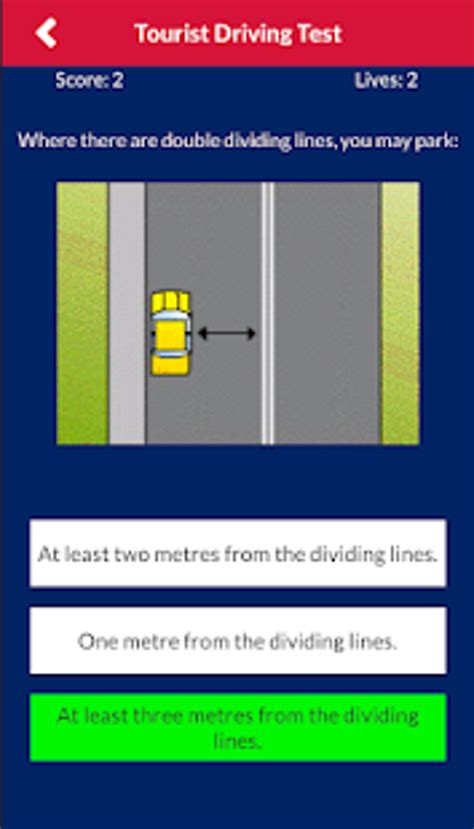 Tourist Driving Test

Score: 2

Lives: 2

Where there are double dividing lines, you may park:

At least two metres from the dividing lines.

One metre from the dividing lines.

At least three metres from the dividing lines.