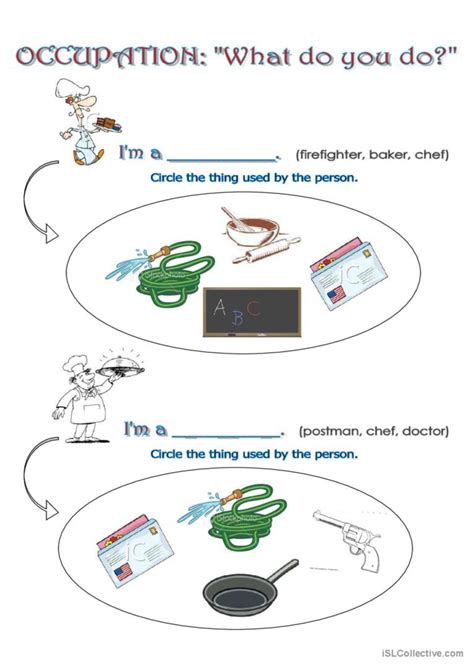 OCCUPATION: "What do you do?"

I'm a __________. (firefighter, baker, chef)

Circle the thing used by the person.

A B C

I'm a __________. (postman, chef, doctor)

Circle the thing used by the person.

iSLCollective.com