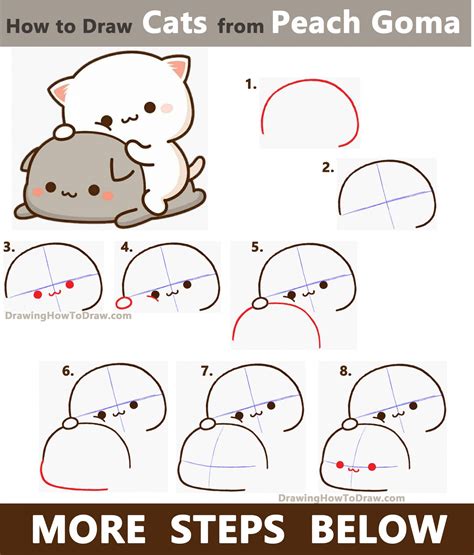 How to Draw Cats from Peach Goma

1.

2.

3.

4.

5.

DrawingHowToDraw.com

6.

7.

8.

DrawingHowToDraw.com

MORE STEPS BELOW