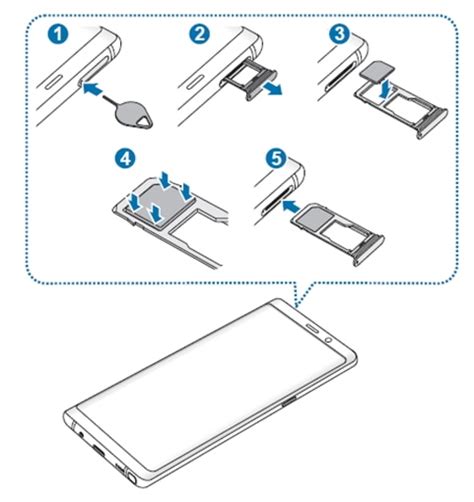 1

2

3

4

5