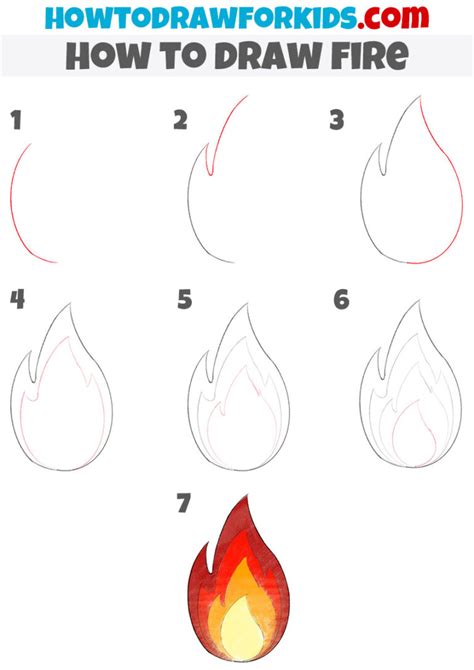 HOWTODRAWFORKIDS.com
HOW TO DRAW FIRE

1

2

3

4

5

6

7