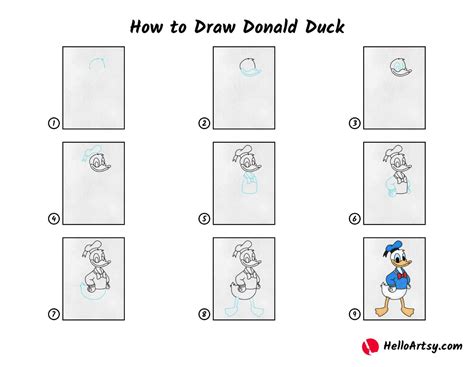 How to Draw Donald Duck

1

2

3

4

5

6

7

8

9

HelloArtsy.com