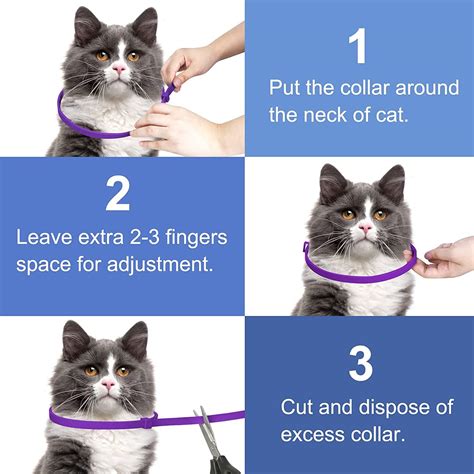 1
Put the collar around the neck of cat.

2
Leave extra 2-3 fingers space for adjustment.

3
Cut and dispose of excess collar.