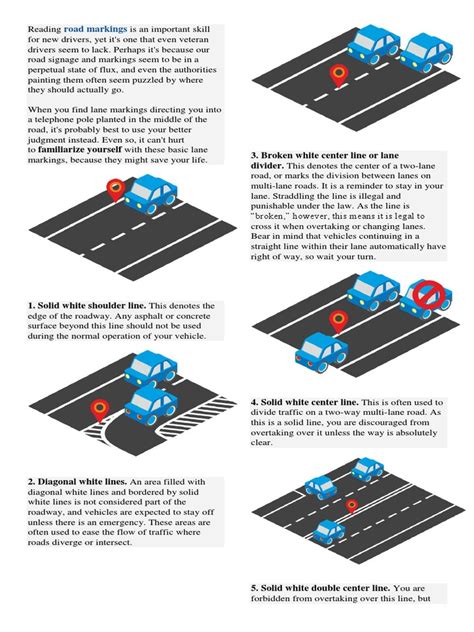 Reading road markings is an important skill for new drivers, yet it's one that even veteran drivers seem to lack. Perhaps it's because our road signage and markings seem to be in a perpetual state of flux, and even the authorities painting them often seem puzzled by where they should actually go.

When you find lane markings directing you into a telephone pole planted in the middle of the road, it's probably best to use your better judgment instead. Even so, it can't hurt to familiarize yourself with these basic lane markings, because they might save your life.

1. Solid white shoulder line. This denotes the edge of the roadway. Any asphalt or concrete surface beyond this line should not be used during the normal operation of your vehicle.

2. Diagonal white lines. An area filled with diagonal white lines and bordered by solid white lines is not considered part of the roadway, and vehicles are expected to stay off unless there is an emergency. These areas are often used to ease the flow of traffic where roads diverge or intersect.

3. Broken white center line or lane divider. This denotes the center of a two-lane road, or marks the division between lanes on multi-lane roads. It is a reminder to stay in your lane. Straddling the line is illegal and punishable under the law. As the line is "broken," however, this means it is legal to cross it when overtaking or changing lanes. Bear in mind that vehicles continuing in a straight line within their lane automatically have right of way, so wait your turn.

4. Solid white center line. This is often used to divide traffic on a two-way multi-lane road. As this is a solid line, you are discouraged from overtaking over it unless the way is absolutely clear.

5. Solid white double center line. You are forbidden from overtaking over this line, but