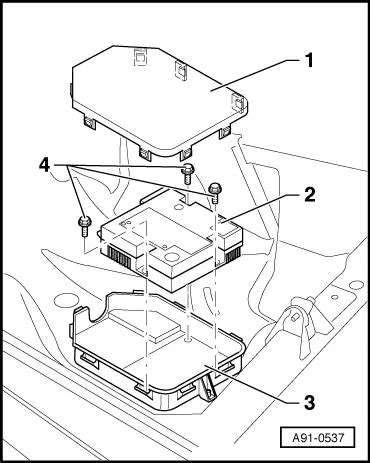 1

4

2

3

A91-0537