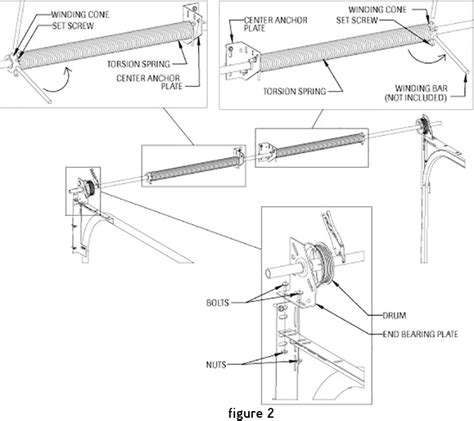 WINDING CONE
SET SCREW
TORSION SPRING
CENTER ANCHOR PLATE

CENTER ANCHOR PLATE
WINDING CONE
SET SCREW
TORSION SPRING
WINDING BAR (NOT INCLUDED)

BOLTS
DRUM
END BEARING PLATE
NUTS

figure 2