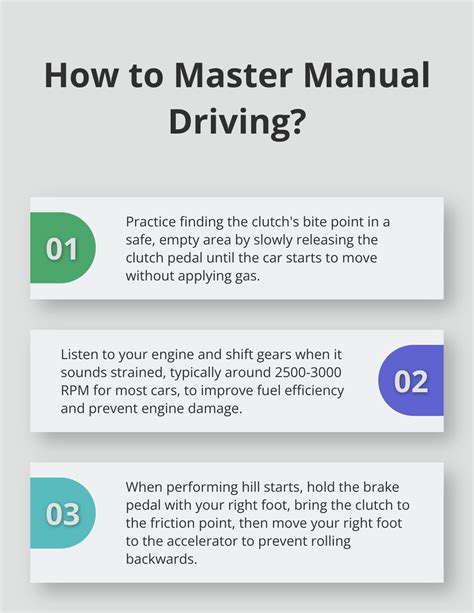 How to Master Manual Driving?

01

Practice finding the clutch's bite point in a safe, empty area by slowly releasing the clutch pedal until the car starts to move without applying gas.

Listen to your engine and shift gears when it sounds strained, typically around 2500-3000 RPM for most cars, to improve fuel efficiency and prevent engine damage.

02

03

When performing hill starts, hold the brake pedal with your right foot, bring the clutch to the friction point, then move your right foot to the accelerator to prevent rolling backwards.