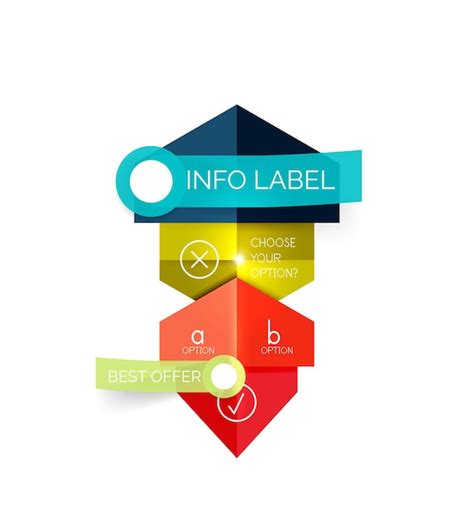 INFO LABEL

CHOOSE YOUR OPTION?

a
OPTION

b
OPTION

BEST OFFER