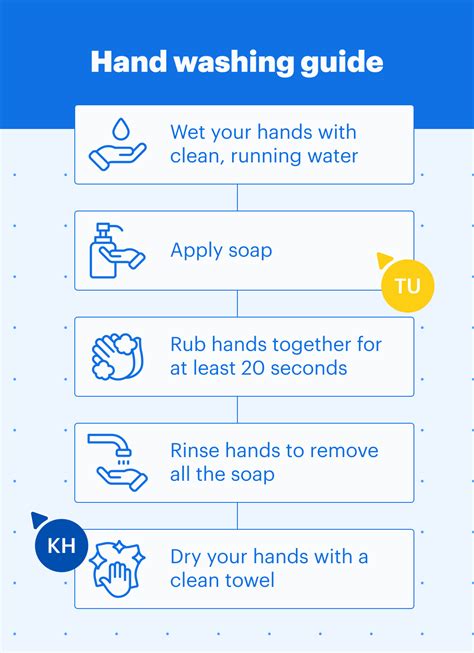 Hand washing guide

Wet your hands with clean, running water

Apply soap

TU

Rub hands together for at least 20 seconds

Rinse hands to remove all the soap

KH

Dry your hands with a clean towel