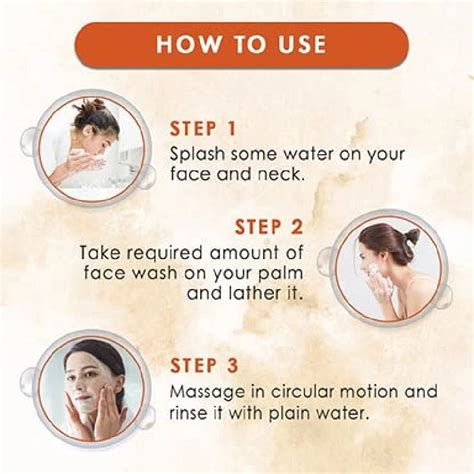 HOW TO USE

STEP 1
Splash some water on your face and neck.

STEP 2
Take required amount of face wash on your palm and lather it.

STEP 3
Massage in circular motion and rinse it with plain water.