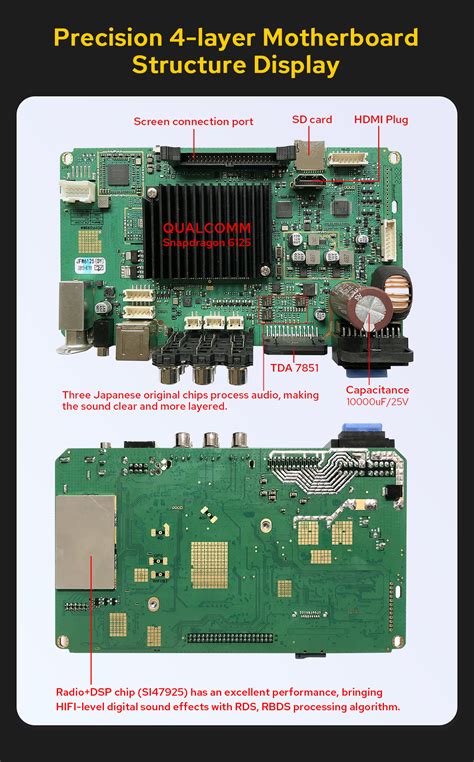 Precision 4-layer Motherboard Structure Display

Screen connection port

SD card

HDMI Plug

QUALCOMM
Snapdragon 6125

TDA 7851

Three Japanese original chips process audio, making the sound clear and more layered.

Capacitance
10000uF/25V

Radio+DSP chip (SI47925) has an excellent performance, bringing HIFI-level digital sound effects with RDS, RBDS processing algorithm.