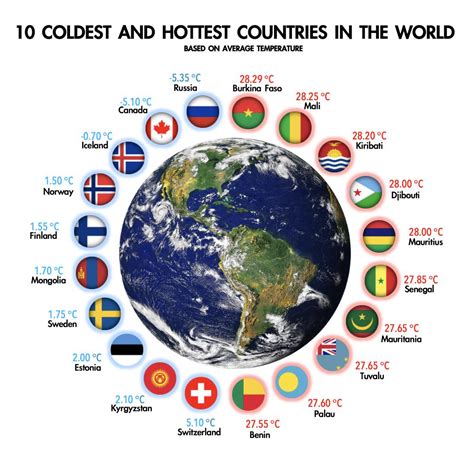 10 COLDEST AND HOTTEST COUNTRIES IN THE WORLD
BASED ON AVERAGE TEMPERATURE

-5.35 °C
Russia

-5.10 °C
Canada

-0.70 °C
Iceland

1.50 °C
Norway

1.55 °C
Finland

1.70 °C
Mongolia

1.75 °C
Sweden

2.00 °C
Estonia

2.10 °C
Kyrgyzstan

5.10 °C
Switzerland

28.29 °C
Burkina Faso

28.25 °C
Mali

28.20 °C
Kiribati

28.00 °C
Djibouti

28.00 °C
Mauritius

27.85 °C
Senegal

27.65 °C
Mauritania

27.65 °C
Tuvalu

27.60 °C
Palau

27.55 °C
Benin