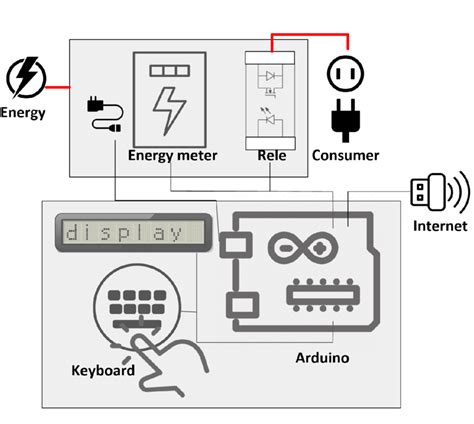 Energy

Energy meter

Rele

Consumer

Internet

display

Keyboard

Arduino