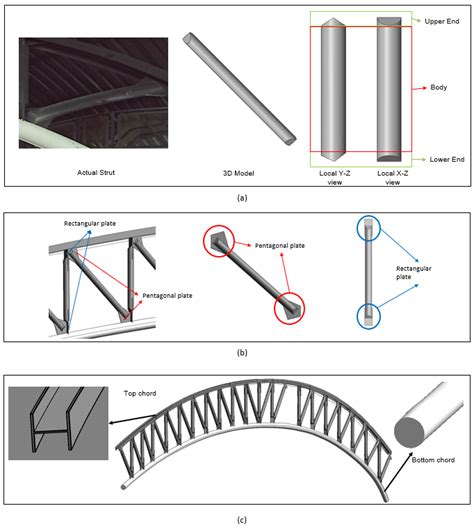 Upper End

Body

Lower End

Actual Strut

3D Model

Local Y-Z view

Local X-Z view

(a)

Rectangular plate

Pentagonal plate

Pentagonal plate

Rectangular plate

(b)

Top chord

Bottom chord

(c)