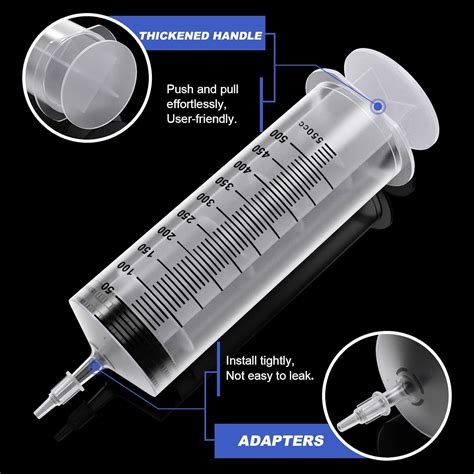 THICKENED HANDLE

Push and pull effortlessly, User-friendly.

550cc
500
450
400
350
300
250
200
150
100
50

Install tightly, Not easy to leak.

ADAPTERS