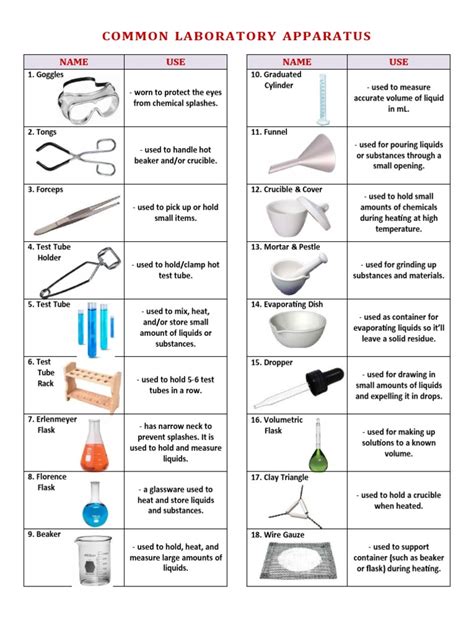 COMMON LABORATORY APPARATUS

| NAME | USE |
|---|---|
| 1. Goggles | - worn to protect the eyes from chemical splashes. |
| 2. Tongs | - used to handle hot beaker and/or crucible. |
| 3. Forceps | - used to pick up or hold small items. |
| 4. Test Tube Holder | - used to hold/clamp hot test tube. |
| 5. Test Tube | - used to mix, heat, and/or store small amount of liquids or substances. |
| 6. Test Tube Rack | - used to hold 5-6 test tubes in a row. |
| 7. Erlenmeyer Flask | - has narrow neck to prevent splashes. It is used to hold and measure liquids. |
| 8. Florence Flask | - a glassware used to heat and store liquids and substances. |
| 9. Beaker | - used to hold, heat, and measure large amounts of liquids. |

| NAME | USE |
|---|---|
| 10. Graduated Cylinder | - used to measure accurate volume of liquid in mL. |
| 11. Funnel | - used for pouring liquids or substances through a small opening. |
| 12. Crucible & Cover | - used to hold small amounts of chemicals during heating at high temperature. |
| 13. Mortar & Pestle | - used for grinding up substances and materials. |
| 14. Evaporating Dish | - used as container for evaporating liquids so it'll leave a solid residue. |
| 15. Dropper | - used for drawing in small amounts of liquids and expelling it in drops. |
| 16. Volumetric Flask | - used for making up solutions to a known volume. |
| 17. Clay Triangle | - used to hold a crucible when heated. |
| 18. Wire Gauze | - used to support container (such as beaker or flask) during heating. |