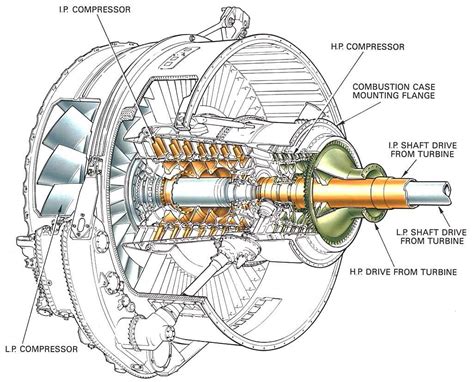 I.P. COMPRESSOR

H.P. COMPRESSOR

COMBUSTION CASE MOUNTING FLANGE

I.P. SHAFT DRIVE FROM TURBINE

L.P. SHAFT DRIVE FROM TURBINE

H.P. DRIVE FROM TURBINE

L.P. COMPRESSOR