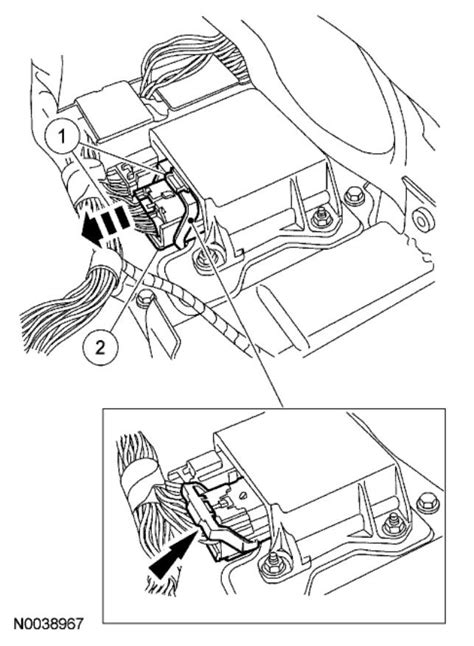 1

2

N0038967