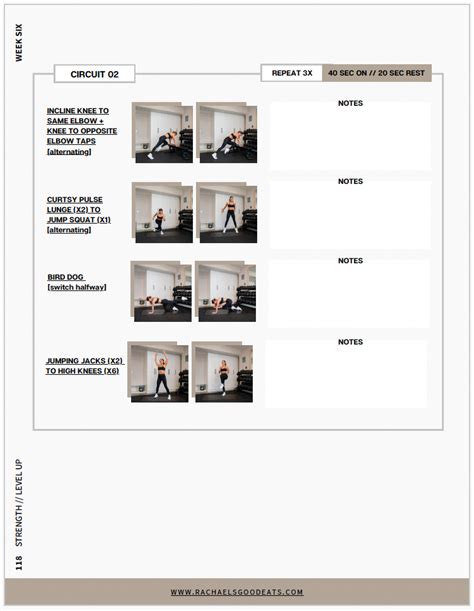 WEEK SIX

CIRCUIT 02

REPEAT 3X

40 SEC ON // 20 SEC REST

INCLINE KNEE TO SAME ELBOW + KNEE TO OPPOSITE ELBOW TAPS [alternating]

NOTES

CURTSY PULSE LUNGE (X2) TO JUMP SQUAT (X1) [alternating]

NOTES

BIRD DOG [switch halfway]

NOTES

JUMPING JACKS (X2) TO HIGH KNEES (X6)

NOTES

118 STRENGTH // LEVEL UP

WWW.RACHAELSGOODEATS.COM