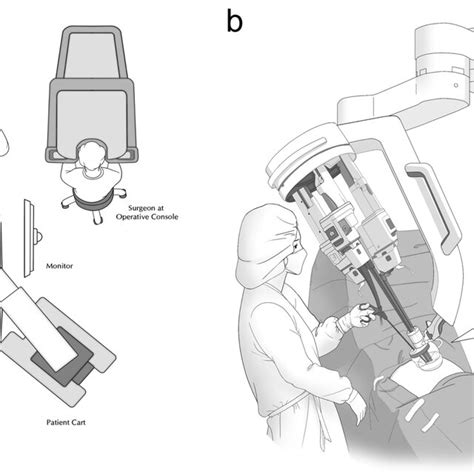 b

Surgeon at Operative Console

Monitor

Patient Cart