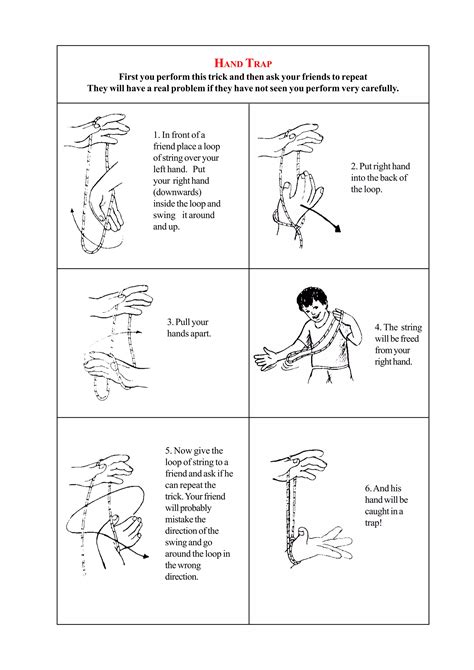 HAND TRAP

First you perform this trick and then ask your friends to repeat
They will have a real problem if they have not seen you perform very carefully.

1. In front of a friend place a loop of string over your left hand. Put your right hand (downwards) inside the loop and swing it around and up.

2. Put right hand into the back of the loop.

3. Pull your hands apart.

4. The string will be freed from your right hand.

5. Now give the loop of string to a friend and ask if he can repeat the trick. Your friend will probably mistake the direction of the swing and go around the loop in the wrong direction.

6. And his hand will be caught in a trap!