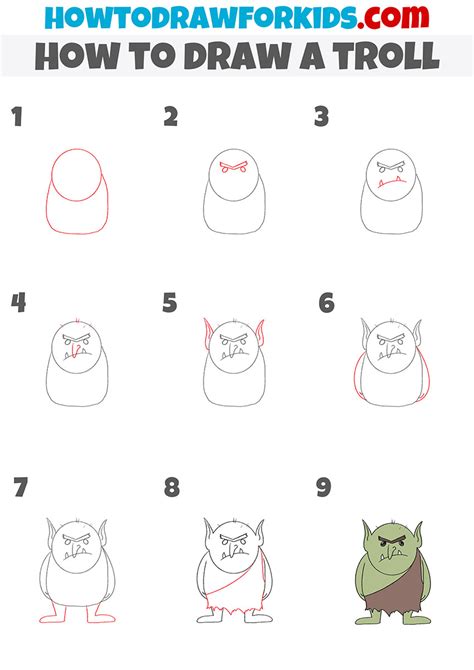 HOWTODRAWFORKIDS.com
HOW TO DRAW A TROLL

1

2

3

4

5

6

7

8

9