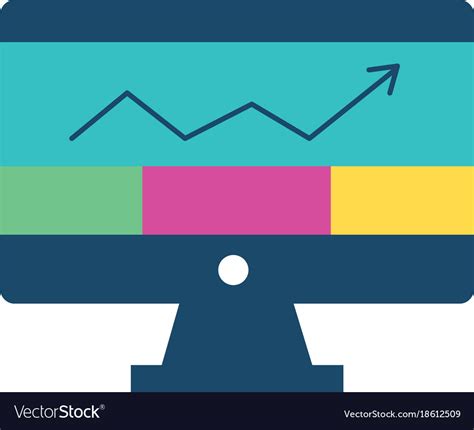 VectorStock®

VectorStock.com/18612509