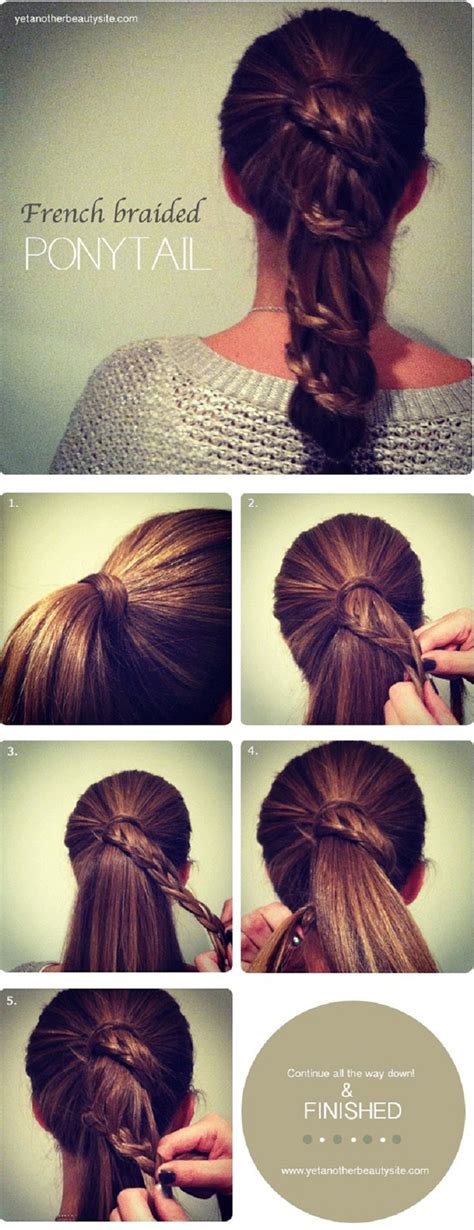 yetanotherbeautysite.com

French braided
PONYTAIL

1.

2.

3.

4.

5.

Continue all the way down!
&
FINISHED

www.yetanotherbeautysite.com