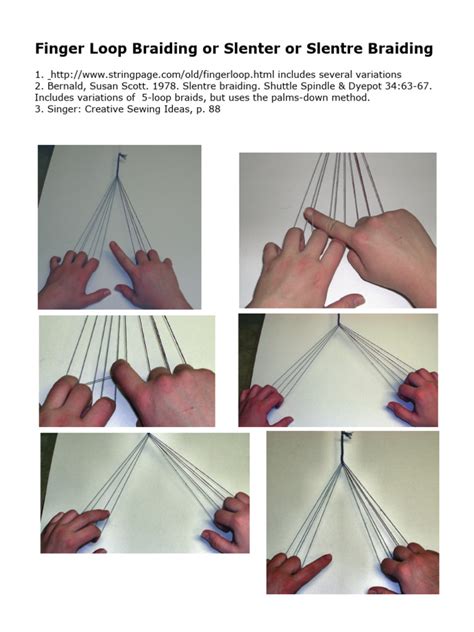 Finger Loop Braiding or Slenter or Slentre Braiding

1. _http://www.stringpage.com/old/fingerloop.html includes several variations
2. Bernald, Susan Scott. 1978. Slentre braiding. Shuttle Spindle & Dyepot 34:63-67. Includes variations of 5-loop braids, but uses the palms-down method.
3. Singer: Creative Sewing Ideas, p. 88