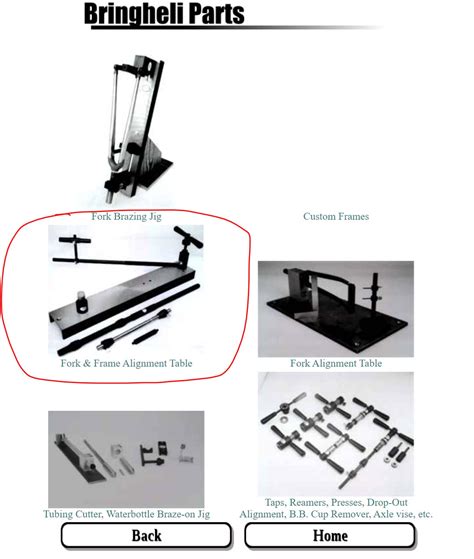 Bringheli Parts

Fork Brazing Jig

Custom Frames

Fork & Frame Alignment Table

Fork Alignment Table

Tubing Cutter, Waterbottle Braze-on Jig

Taps, Reamers, Presses, Drop-Out Alignment, B.B. Cup Remover, Axle vise, etc.

Back

Home