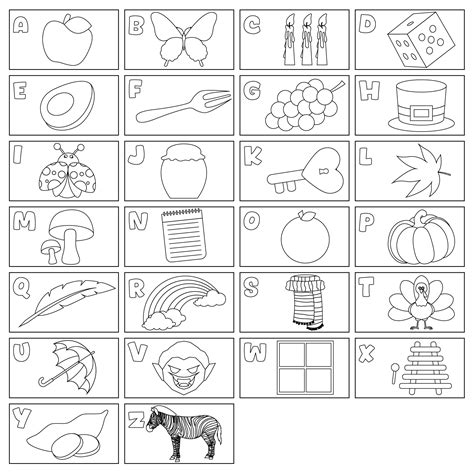 A B C D
E F G H
I J K L
M N O P
Q R S T
U V W X
Y Z