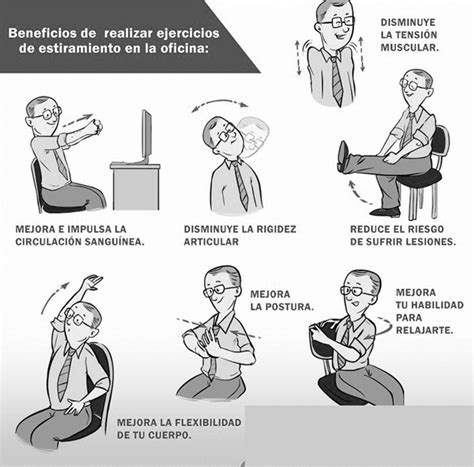 Beneficios de realizar ejercicios de estiramiento en la oficina:

DISMINUYE LA TENSIÓN MUSCULAR.

MEJORA E IMPULSA LA CIRCULACIÓN SANGUÍNEA.

DISMINUYE LA RIGIDEZ ARTICULAR

REDUCE EL RIESGO DE SUFRIR LESIONES.

MEJORA LA POSTURA.

MEJORA TU HABILIDAD PARA RELAJARTE.

MEJORA LA FLEXIBILIDAD DE TU CUERPO.