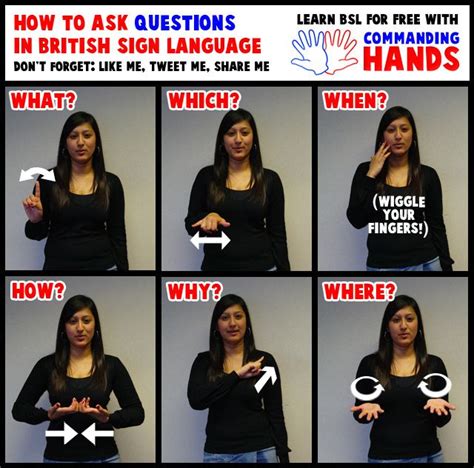 HOW TO ASK QUESTIONS IN BRITISH SIGN LANGUAGE
DON'T FORGET: LIKE ME, TWEET ME, SHARE ME

LEARN BSL FOR FREE WITH
COMMANDING HANDS

WHAT?

WHICH?

WHEN?
(WIGGLE YOUR FINGERS!)

HOW?

WHY?

WHERE?