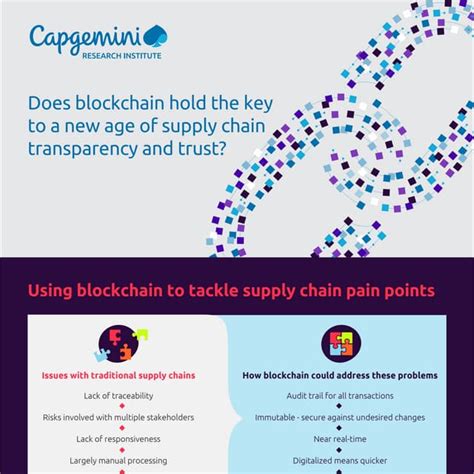 Capgemini
RESEARCH INSTITUTE

Does blockchain hold the key to a new age of supply chain transparency and trust?

Using blockchain to tackle supply chain pain points

Issues with traditional supply chains

Lack of traceability

Risks involved with multiple stakeholders

Lack of responsiveness

Largely manual processing

How blockchain could address these problems

Audit trail for all transactions

Immutable - secure against undesired changes

Near real-time

Digitalized means quicker