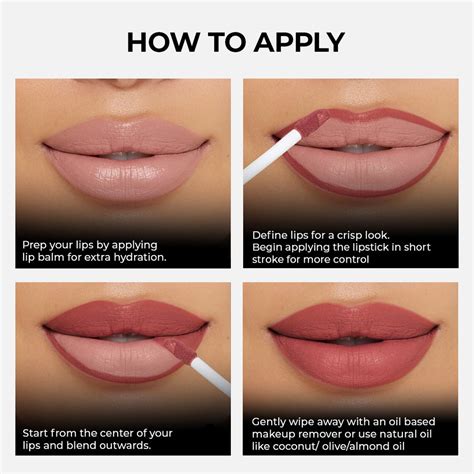 HOW TO APPLY

Prep your lips by applying lip balm for extra hydration.

Define lips for a crisp look. Begin applying the lipstick in short stroke for more control

Start from the center of your lips and blend outwards.

Gently wipe away with an oil based makeup remover or use natural oil like coconut/ olive/almond oil