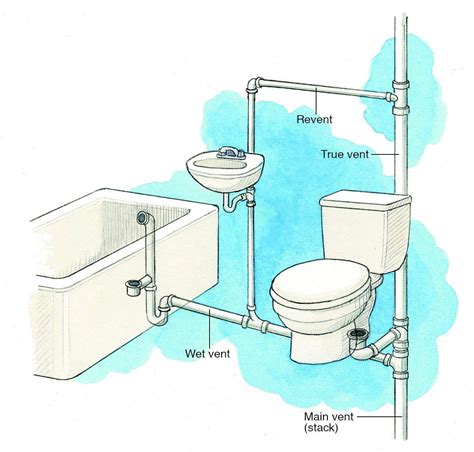 Revent

True vent

Wet vent

Main vent (stack)