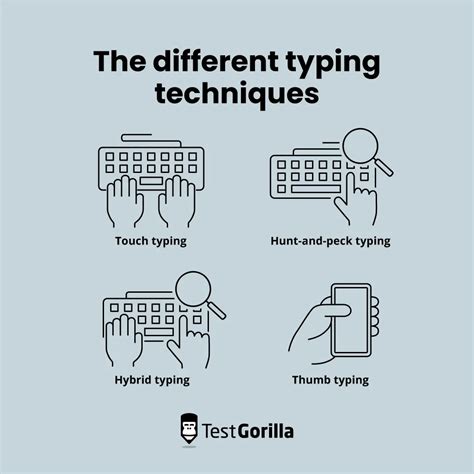 The different typing techniques

Touch typing

Hunt-and-peck typing

Hybrid typing

Thumb typing

TestGorilla