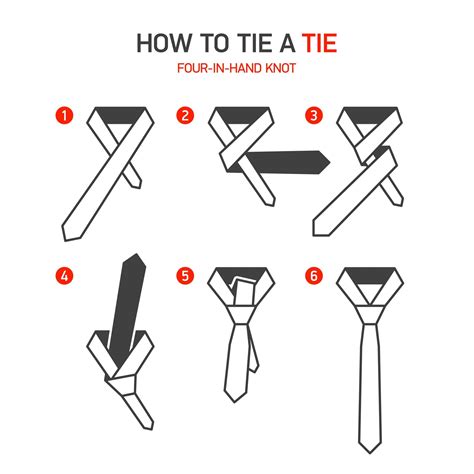 HOW TO TIE A TIE
FOUR-IN-HAND KNOT

1
2
3
4
5
6