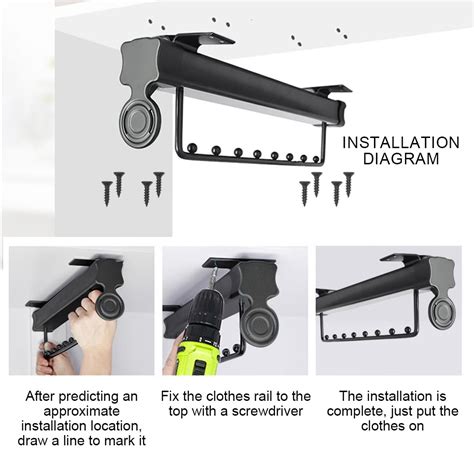 INSTALLATION DIAGRAM

After predicting an approximate installation location, draw a line to mark it

Fix the clothes rail to the top with a screwdriver

The installation is complete, just put the clothes on