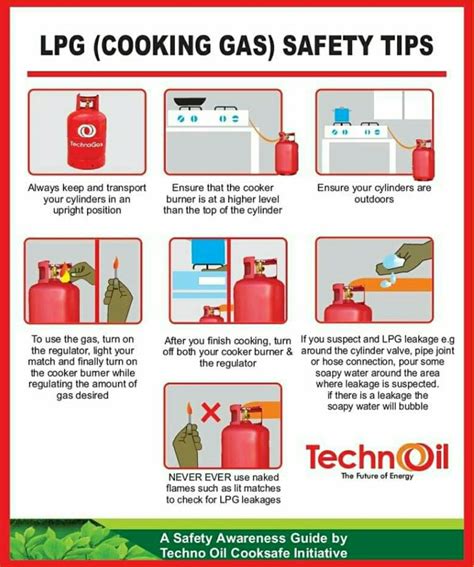 LPG (COOKING GAS) SAFETY TIPS

TechnoGas

Always keep and transport your cylinders in an upright position

Ensure that the cooker burner is at a higher level than the top of the cylinder

Ensure your cylinders are outdoors

To use the gas, turn on the regulator, light your match and finally turn on the cooker burner while regulating the amount of gas desired

After you finish cooking, turn off both your cooker burner & the regulator

If you suspect and LPG leakage e.g around the cylinder valve, pipe joint or hose connection, pour some soapy water around the area where leakage is suspected. if there is a leakage the soapy water will bubble

NEVER EVER use naked flames such as lit matches to check for LPG leakages

TechnOil
The Future of Energy

A Safety Awareness Guide by Techno Oil Cooksafe Initiative