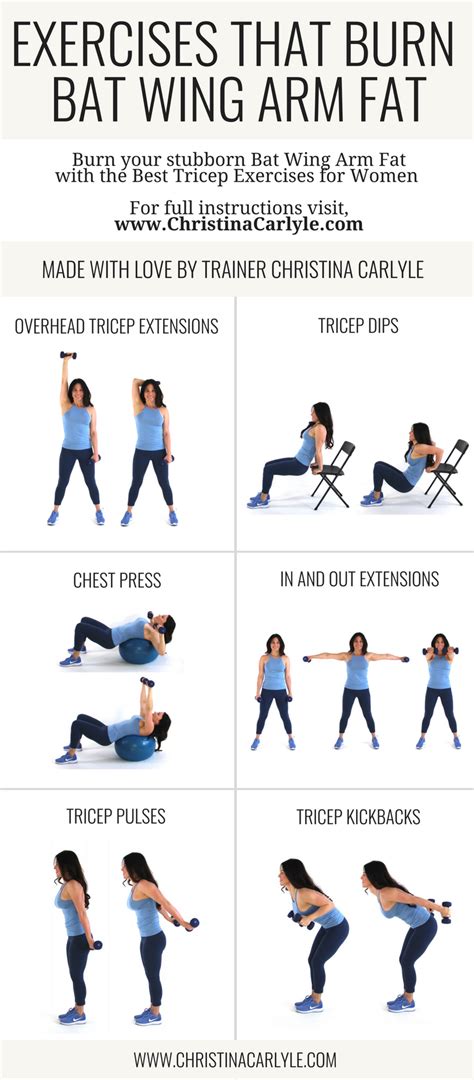 EXERCISES THAT BURN BAT WING ARM FAT

Burn your stubborn Bat Wing Arm Fat with the Best Tricep Exercises for Women

For full instructions visit, www.ChristinaCarlyle.com

MADE WITH LOVE BY TRAINER CHRISTINA CARLYLE

OVERHEAD TRICEP EXTENSIONS

TRICEP DIPS

CHEST PRESS

IN AND OUT EXTENSIONS

TRICEP PULSES

TRICEP KICKBACKS

WWW.CHRISTINACARLYLE.COM