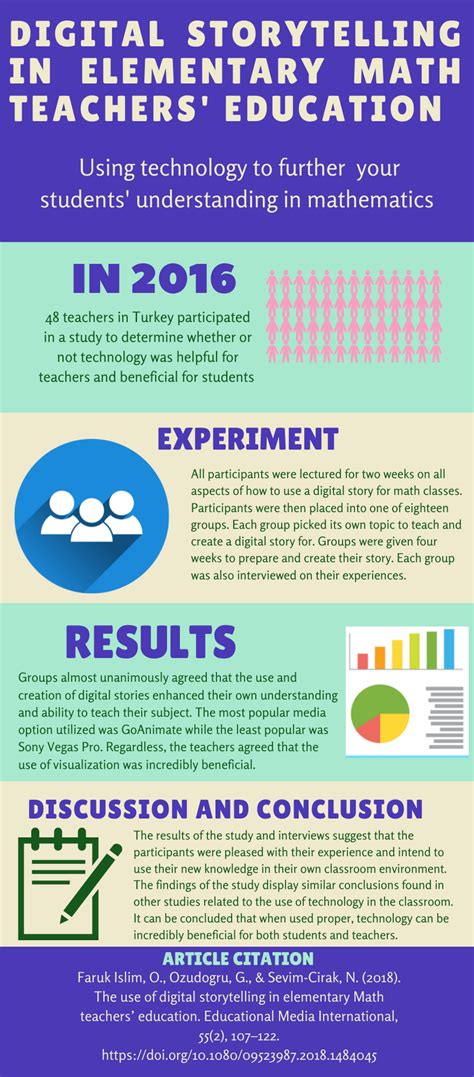 DIGITAL STORYTELLING IN ELEMENTARY MATH TEACHERS' EDUCATION

Using technology to further your students' understanding in mathematics

IN 2016

48 teachers in Turkey participated in a study to determine whether or not technology was helpful for teachers and beneficial for students

EXPERIMENT

All participants were lectured for two weeks on all aspects of how to use a digital story for math classes. Participants were then placed into one of eighteen groups. Each group picked its own topic to teach and create a digital story for. Groups were given four weeks to prepare and create their story. Each group was also interviewed on their experiences.

RESULTS

Groups almost unanimously agreed that the use and creation of digital stories enhanced their own understanding and ability to teach their subject. The most popular media option utilized was GoAnimate while the least popular was Sony Vegas Pro. Regardless, the teachers agreed that the use of visualization was incredibly beneficial.

DISCUSSION AND CONCLUSION

The results of the study and interviews suggest that the participants were pleased with their experience and intend to use their new knowledge in their own classroom environment. The findings of the study display similar conclusions found in other studies related to the use of technology in the classroom. It can be concluded that when used proper, technology can be incredibly beneficial for both students and teachers.

ARTICLE CITATION

Faruk Islim, O., Ozudogru, G., & Sevim-Cirak, N. (2018). The use of digital storytelling in elementary Math teachers' education. Educational Media International, 55(2), 107–122. https://doi.org/10.1080/09523987.2018.1484045