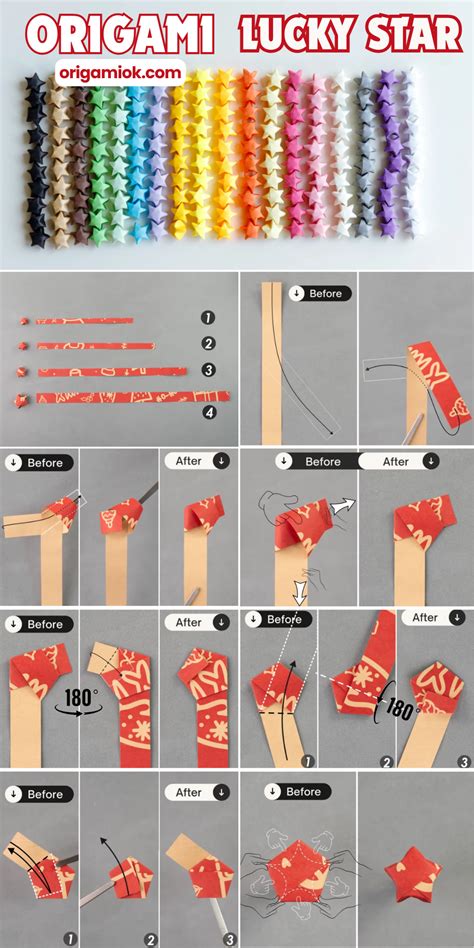 ORIGAMI LUCKY STAR

origamiok.com

1
2
3
4

Before

Before
After

Before
After

Before
180°
After

Before
1
180°
2
After
3

Before
1
2
After
3

Before