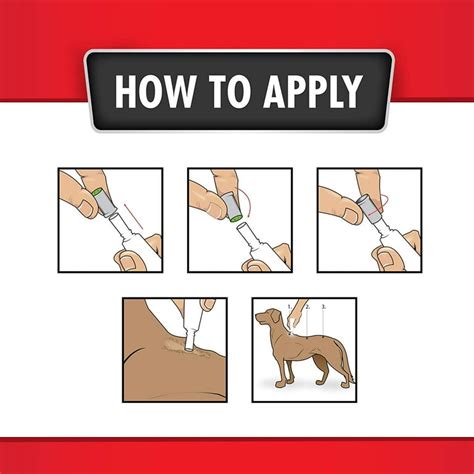 HOW TO APPLY

1.
2.
3.