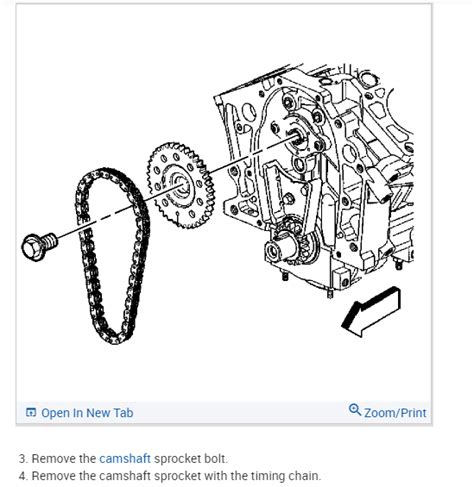 Open In New Tab

Zoom/Print

3. Remove the camshaft sprocket bolt.
4. Remove the camshaft sprocket with the timing chain.