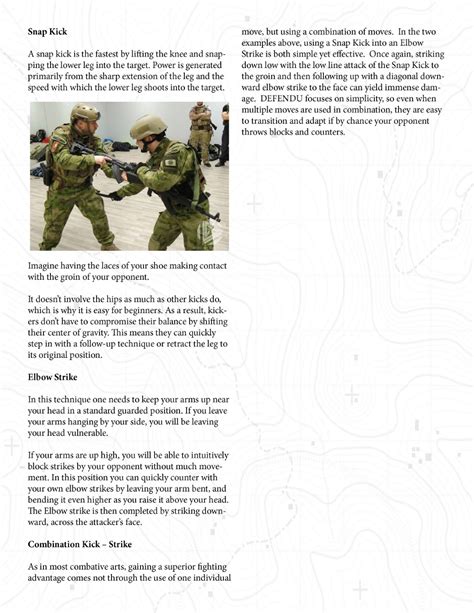 Snap Kick

A snap kick is the fastest by lifting the knee and snapping the lower leg into the target. Power is generated primarily from the sharp extension of the leg and the speed with which the lower leg shoots into the target.

Imagine having the laces of your shoe making contact with the groin of your opponent.

It doesn't involve the hips as much as other kicks do, which is why it is easy for beginners. As a result, kickers don't have to compromise their balance by shifting their center of gravity. This means they can quickly step in with a follow-up technique or retract the leg to its original position.

Elbow Strike

In this technique one needs to keep your arms up near your head in a standard guarded position. If you leave your arms hanging by your side, you will be leaving your head vulnerable.

If your arms are up high, you will be able to intuitively block strikes by your opponent without much movement. In this position you can quickly counter with your own elbow strikes by leaving your arm bent, and bending it even higher as you raise it above your head. The Elbow strike is then completed by striking downward, across the attacker's face.

Combination Kick – Strike

As in most combative arts, gaining a superior fighting advantage comes not through the use of one individual move, but using a combination of moves. In the two examples above, using a Snap Kick into an Elbow Strike is both simple yet effective. Once again, striking down low with the low line attack of the Snap Kick to the groin and then following up with a diagonal downward elbow strike to the face can yield immense damage. DEFENDU focuses on simplicity, so even when multiple moves are used in combination, they are easy to transition and adapt if by chance your opponent throws blocks and counters.