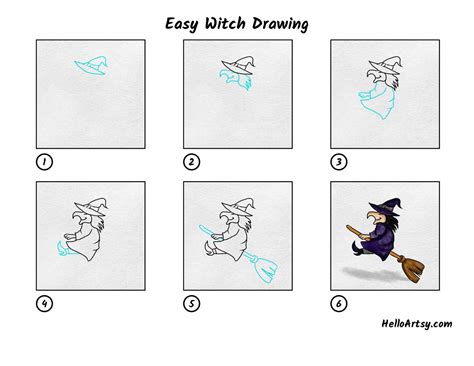 Easy Witch Drawing

1

2

3

4

5

6

HelloArtsy.com