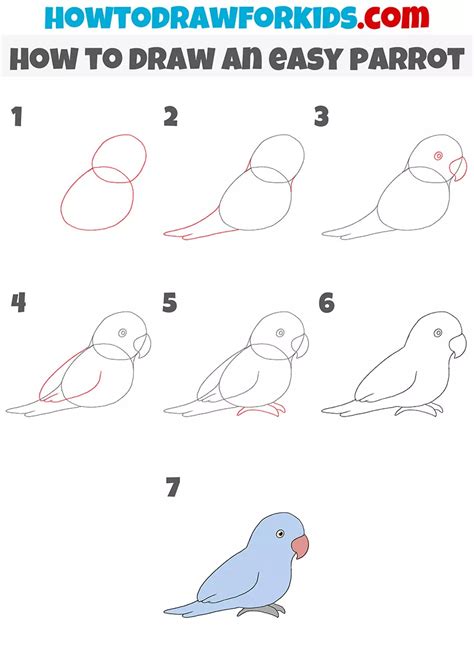 HOWTODRAWFORKIDS.com

HOW TO DRAW AN EASY PARROT

1

2

3

4

5

6

7