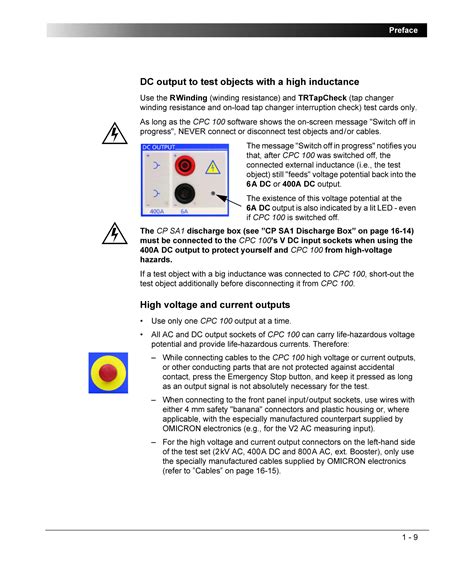 Preface

DC output to test objects with a high inductance

Use the RWinding (winding resistance) and TRTapCheck (tap changer winding resistance and on-load tap changer interruption check) test cards only.

As long as the CPC 100 software shows the on-screen message "Switch off in progress", NEVER connect or disconnect test objects and/or cables.

DC OUTPUT

400A 6A

The message "Switch off in progress" notifies you that, after CPC 100 was switched off, the connected external inductance (i.e., the test object) still "feeds" voltage potential back into the 6A DC or 400A DC output.

The existence of this voltage potential at the 6A DC output is also indicated by a lit LED - even if CPC 100 is switched off.

The CP SA1 discharge box (see "CP SA1 Discharge Box" on page 16-14) must be connected to the CPC 100's V DC input sockets when using the 400A DC output to protect yourself and CPC 100 from high-voltage hazards.

If a test object with a big inductance was connected to CPC 100, short-out the test object additionally before disconnecting it from CPC 100.

High voltage and current outputs

• Use only one CPC 100 output at a time.

• All AC and DC output sockets of CPC 100 can carry life-hazardous voltage potential and provide life-hazardous currents. Therefore:

– While connecting cables to the CPC 100 high voltage or current outputs, or other conducting parts that are not protected against accidental contact, press the Emergency Stop button, and keep it pressed as long as an output signal is not absolutely necessary for the test.

– When connecting to the front panel input/output sockets, use wires with either 4 mm safety "banana" connectors and plastic housing or, where applicable, with the especially manufactured counterpart supplied by OMICRON electronics (e.g., for the V2 AC measuring input).

– For the high voltage and current output connectors on the left-hand side of the test set (2kV AC, 400A DC and 800A AC, ext. Booster), only use the specially manufactured cables supplied by OMICRON electronics (refer to "Cables" on page 16-15).

1 - 9