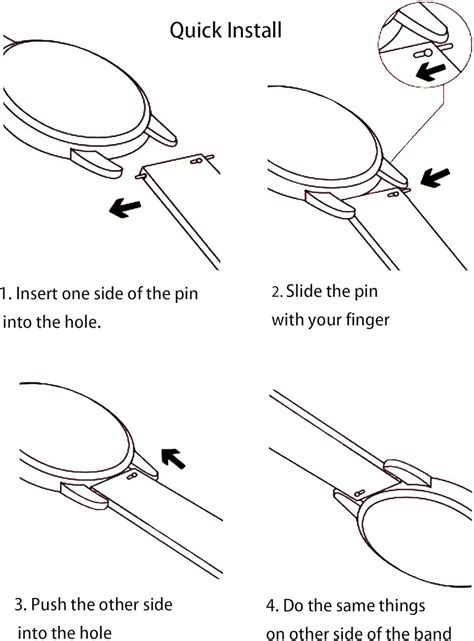 Quick Install

1. Insert one side of the pin into the hole.

2. Slide the pin with your finger

3. Push the other side into the hole

4. Do the same things on other side of the band